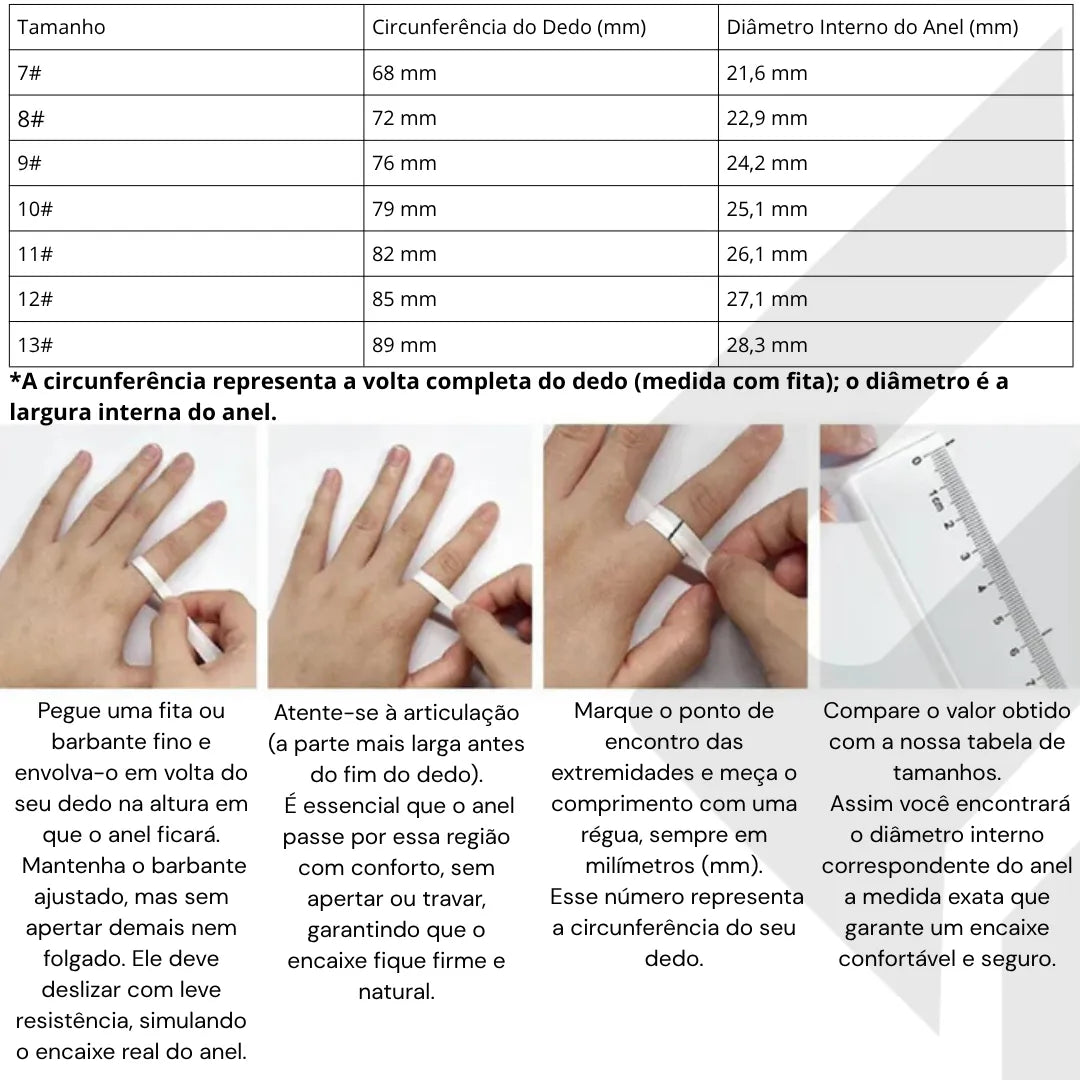 | Tamanho | Circunferência do Dedo (mm) | Diâmetro Interno do Anel (mm) |
|---|---|---|
| 7# | 68 mm | 21,6 mm |
| 8# | 72 mm | 22,9 mm |
| 9# | 76 mm | 24,2 mm |
| 10# | 79 mm | 25,1 mm |
| 11# | 82 mm | 26,1 mm |
| 12# | 85 mm | 27,1 mm |
| 13# | 89 mm | 28,3 mm |

*A circunferência representa a volta completa do dedo (medida com fita); o diâmetro é a largura interna do anel.

0 1cm 2 3 4 5 6 7

Pegue uma fita ou barbante fino e envolva-o em volta do seu dedo na altura em que o anel ficará. Mantenha o barbante ajustado, mas sem apertar demais nem folgado. Ele deve deslizar com leve resistência, simulando o encaixe real do anel.

Atente-se à articulação (a parte mais larga antes do fim do dedo). É essencial que o anel passe por essa região com conforto, sem apertar ou travar, garantindo que o encaixe fique firme e natural.

Marque o ponto de encontro das extremidades e meça o comprimento com uma régua, sempre em milímetros (mm). Esse número representa a circunferência do seu dedo.

Compare o valor obtido com a nossa tabela de tamanhos. Assim você encontrará o diâmetro interno correspondente do anel a medida exata que garante um encaixe confortável e seguro.